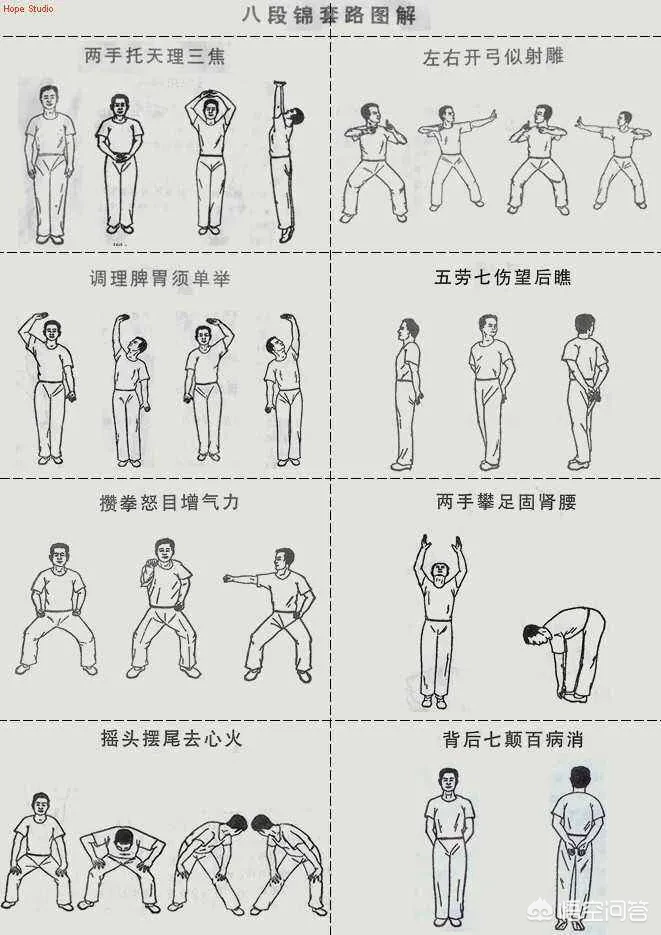 Hope Studio

八段锦套路图解

两手托天理三焦

左右开弓似射雕

调理脾胃须单举

五劳七伤望后瞧

攒拳怒目增气力

两手攀足固肾腰

摇头摆尾去心火

背后七颠百病消

悟空问答